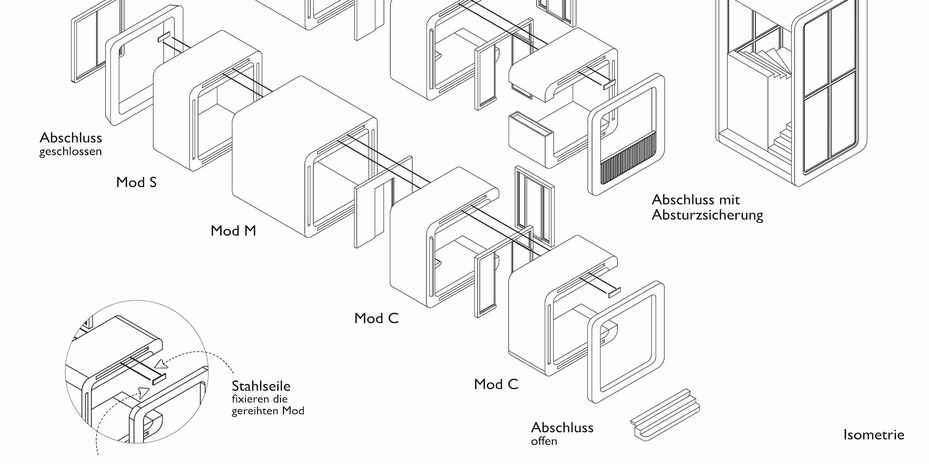 Abschluss
geschlossen

Mod S

Mod M

Abschluss mit
Absturzsicherung

Mod C

Stahlseile
fixieren die
gereihten Mod

Mod C

Abschluss
offen

Isometrie